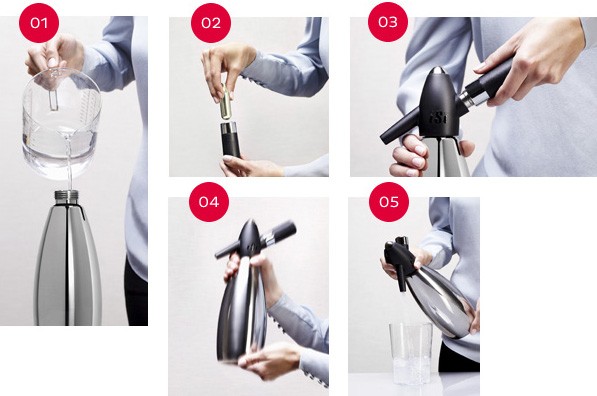 01

02

03

iSi

04

05